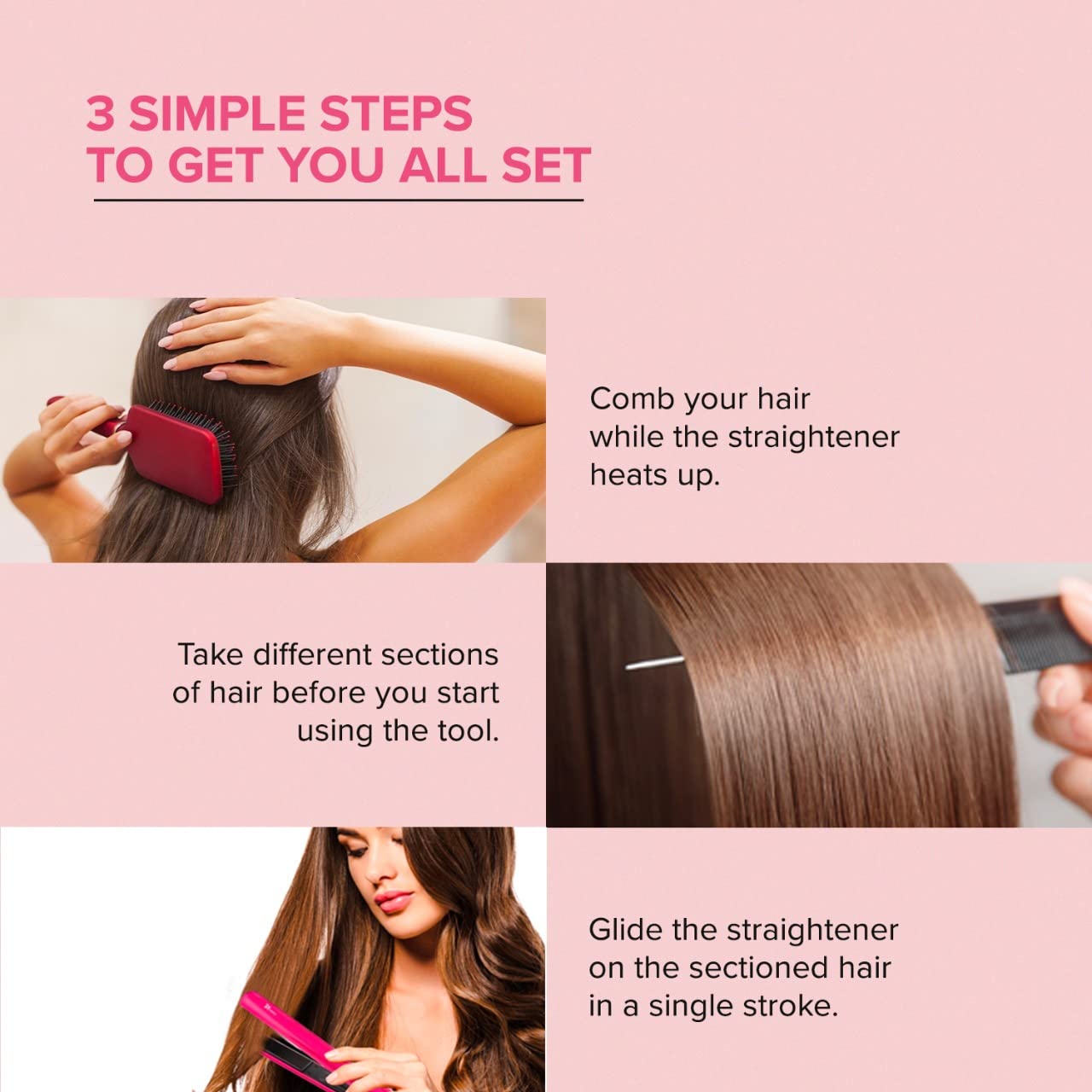 3 SIMPLE STEPS
TO GET YOU ALL SET

Comb your hair while the straightener heats up.

Take different sections of hair before you start using the tool.

Glide the straightener on the sectioned hair in a single stroke.