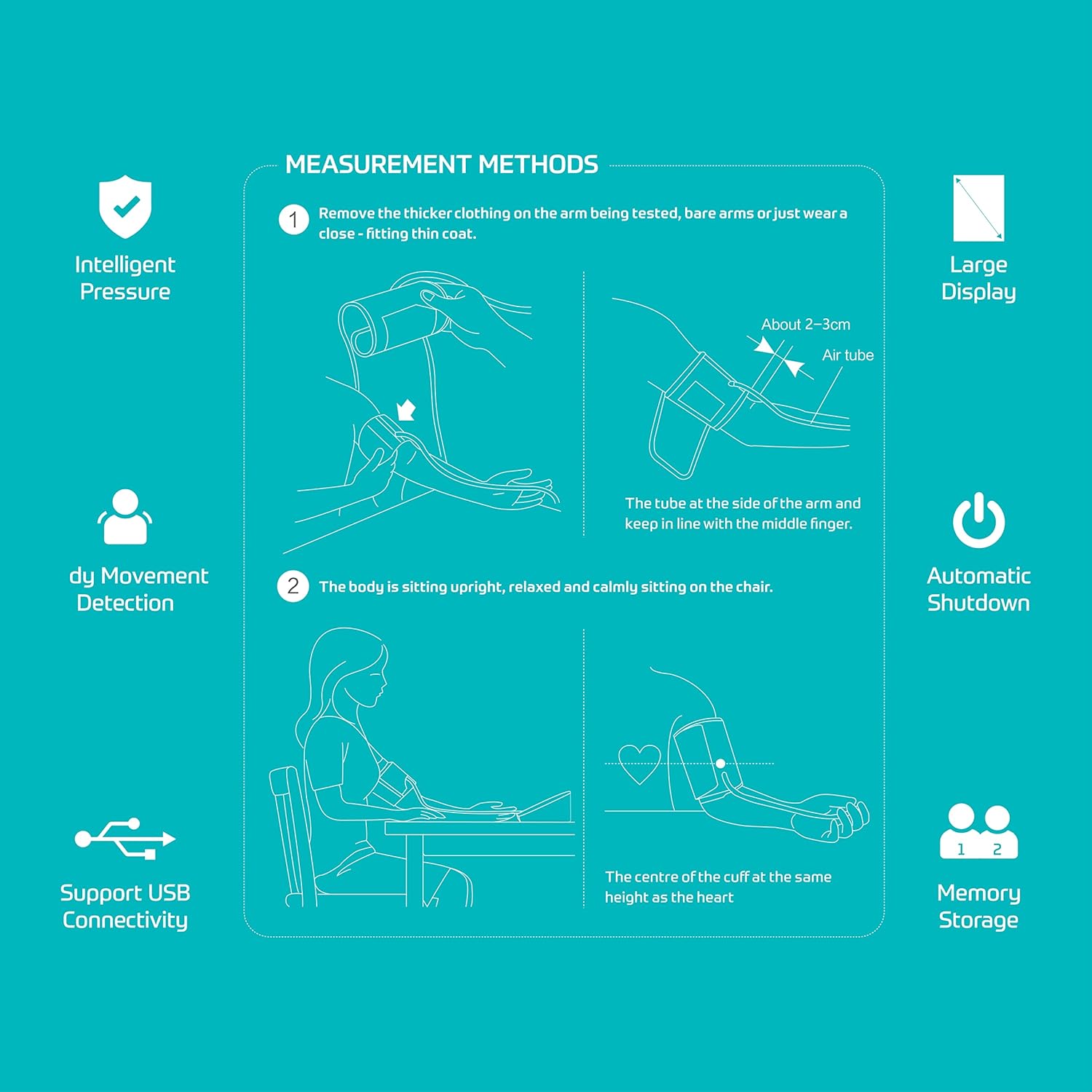 Intelligent Pressure

dy Movement Detection

Support USB Connectivity

MEASUREMENT METHODS

1 Remove the thicker clothing on the arm being tested, bare arms or just wear a close - fitting thin coat.

About 2–3cm

Air tube

The tube at the side of the arm and keep in line with the middle finger.

2 The body is sitting upright, relaxed and calmly sitting on the chair.

The centre of the cuff at the same height as the heart

Large Display

Automatic Shutdown

1 2

Memory Storage